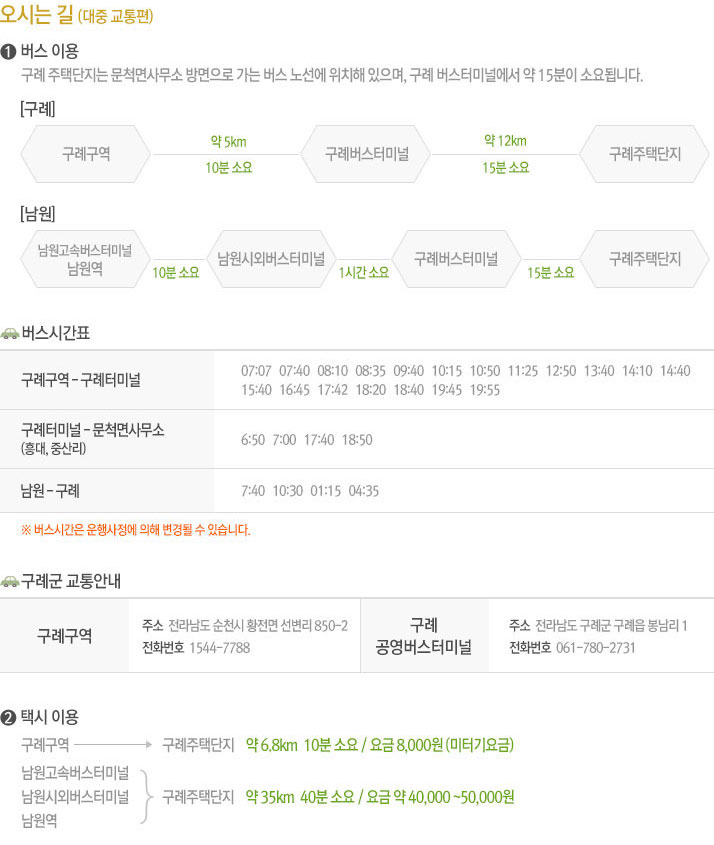 오시는 길 (대중 교통편)

❶ 버스 이용

구례 주택단지는 문척면사무소 방면으로 가는 버스 노선에 위치해 있으며, 구례 버스터미널에서 약 15분이 소요됩니다.

[구례]

구례구역 약 5km 10분 소요 구례버스터미널 약 12km 15분 소요 구례주택단지

[남원]

남원고속버스터미널
남원역 10분 소요 남원시외버스터미널 1시간 소요 구례버스터미널 15분 소요 구례주택단지

버스시간표

| 구례구역 - 구례터미널 | 07:07 07:40 08:10 08:35 09:40 10:15 10:50 11:25 12:50 13:40 14:10 14:40 15:40 16:45 17:42 18:20 18:40 19:45 19:55 |
|---|---|
| 구례터미널 - 문척면사무소 (흥대, 중산리) | 6:50 7:00 17:40 18:50 |
| 남원 - 구례 | 7:40 10:30 01:15 04:35 |

※ 버스시간은 운행사정에 의해 변경될 수 있습니다.

구례군 교통안내

구례구역
주소 전라남도 순천시 황전면 선변리 850-2
전화번호 1544-7788

구례
공영버스터미널
주소 전라남도 구례군 구례읍 봉남리 1
전화번호 061-780-2731

❷ 택시 이용

구례구역 → 구례주택단지 약 6.8km 10분 소요 / 요금 8,000원 (미터기요금)

남원고속버스터미널
남원시외버스터미널
남원역
구례주택단지 약 35km 40분 소요 / 요금 약 40,000 ~50,000원